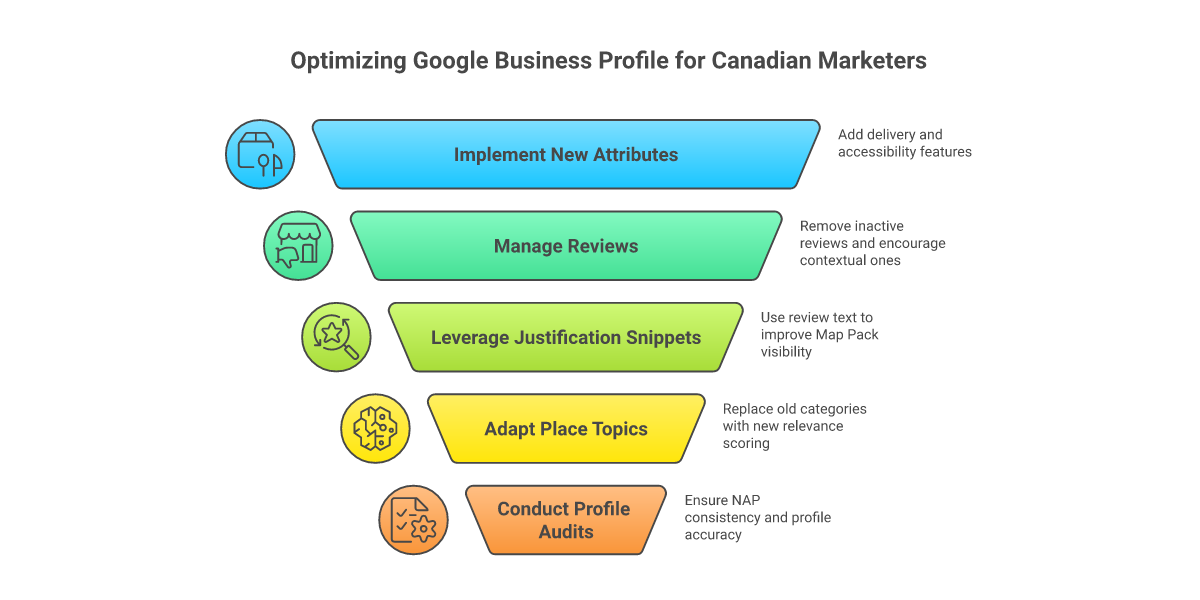 Optimizing Google Business Profile for Canadian Marketers

Implement New Attributes

Add delivery and accessibility features

Manage Reviews

Remove inactive reviews and encourage contextual ones

Leverage Justification Snippets

Use review text to improve Map Pack visibility

Adapt Place Topics

Replace old categories with new relevance scoring

Conduct Profile Audits

Ensure NAP consistency and profile accuracy